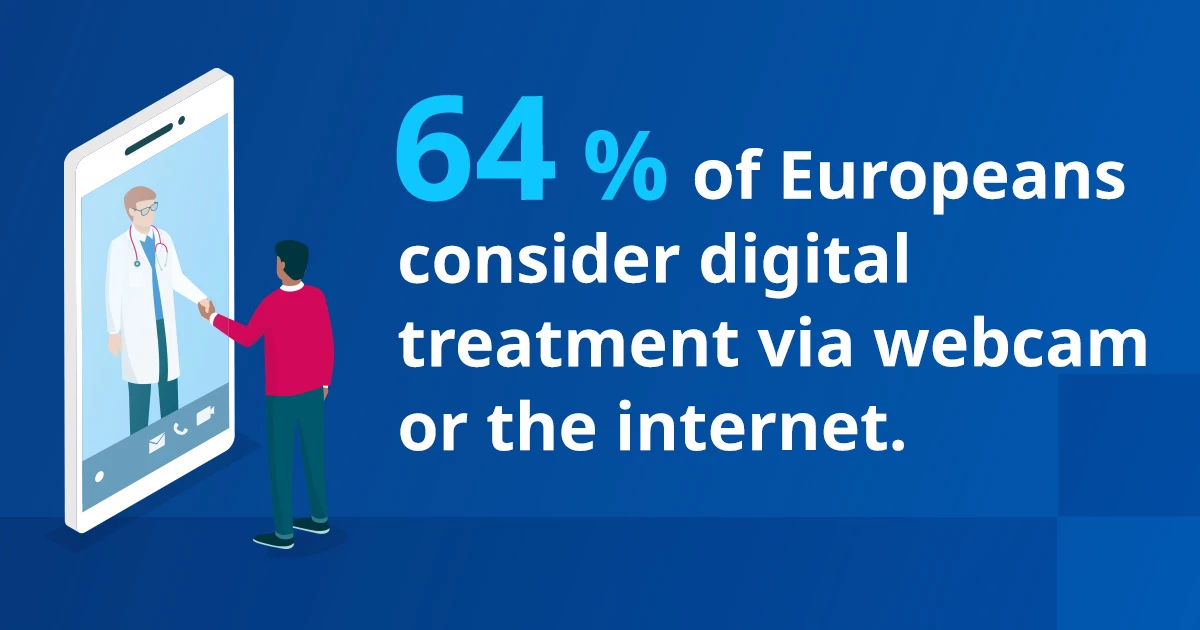 64 % of Europeans consider digital treatment via webcam or the internet.